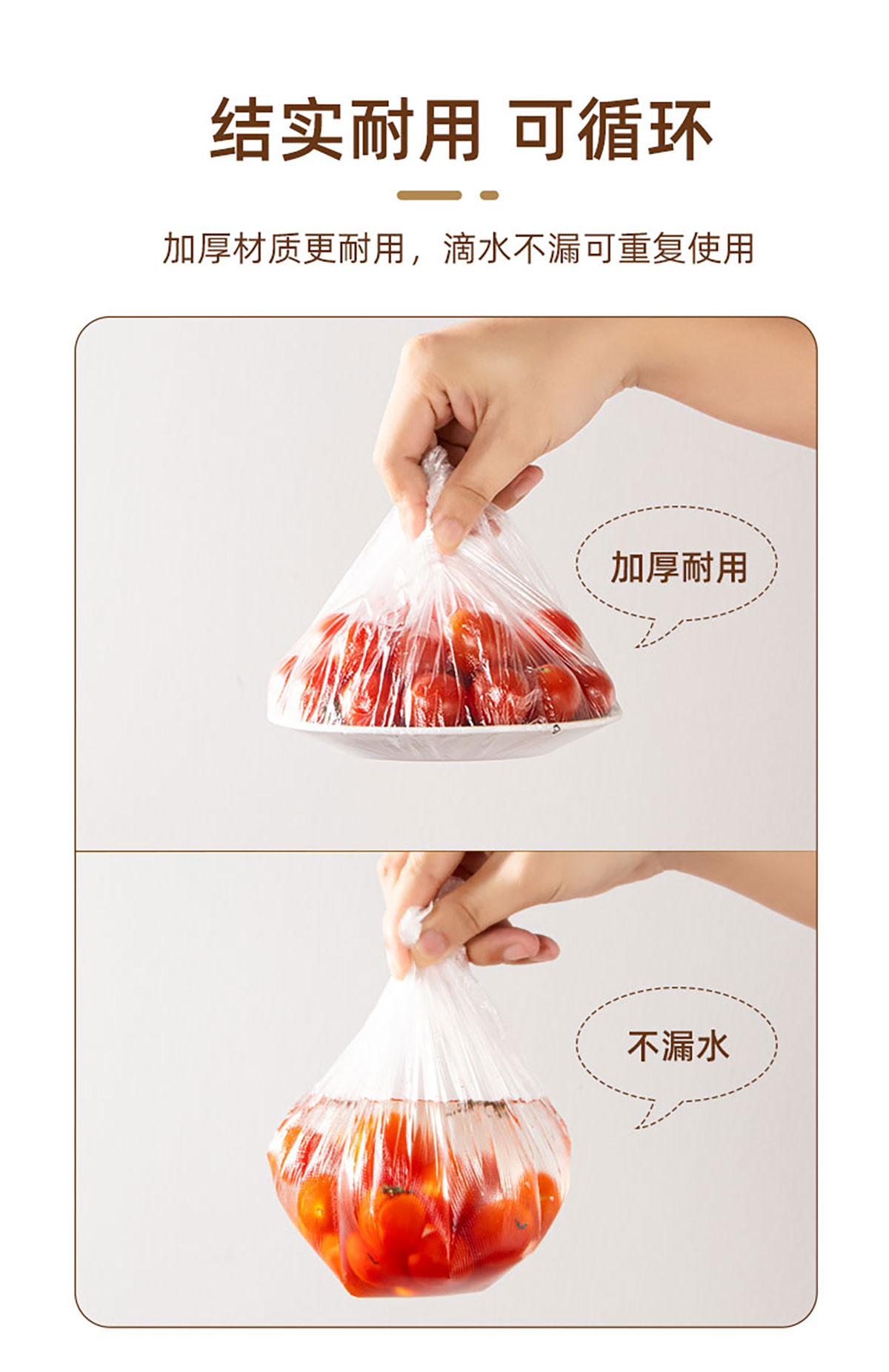 结实耐用 可循环

加厚材质更耐用，滴水不漏可重复使用

加厚耐用

不漏水