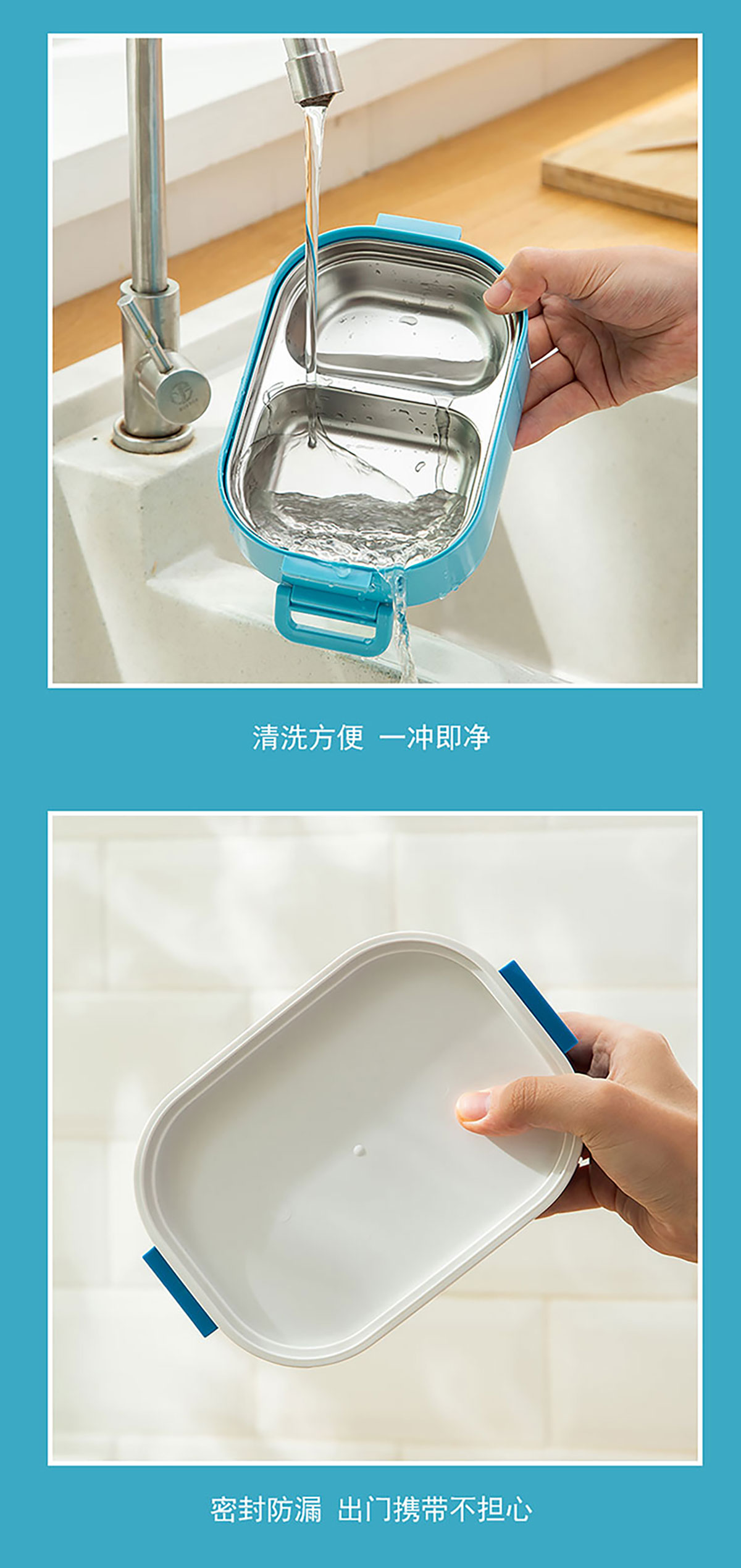 清洗方便 一冲即净

密封防漏 出门携带不担心